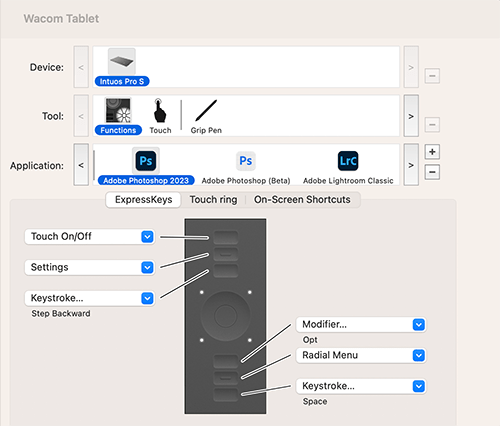 Wacom Tablet

Device:
<
Intuos Pro S
>
−

Tool:
<
Functions
Touch
Grip Pen
>
−

Application:
<
Ps
Adobe Photoshop 2023
Ps
Adobe Photoshop (Beta)
LrC
Adobe Lightroom Classic
>
+
−

ExpressKeys
Touch ring
On-Screen Shortcuts

Touch On/Off
Settings
Keystroke...
Step Backward

Modifier...
Opt
Radial Menu
Keystroke...
Space